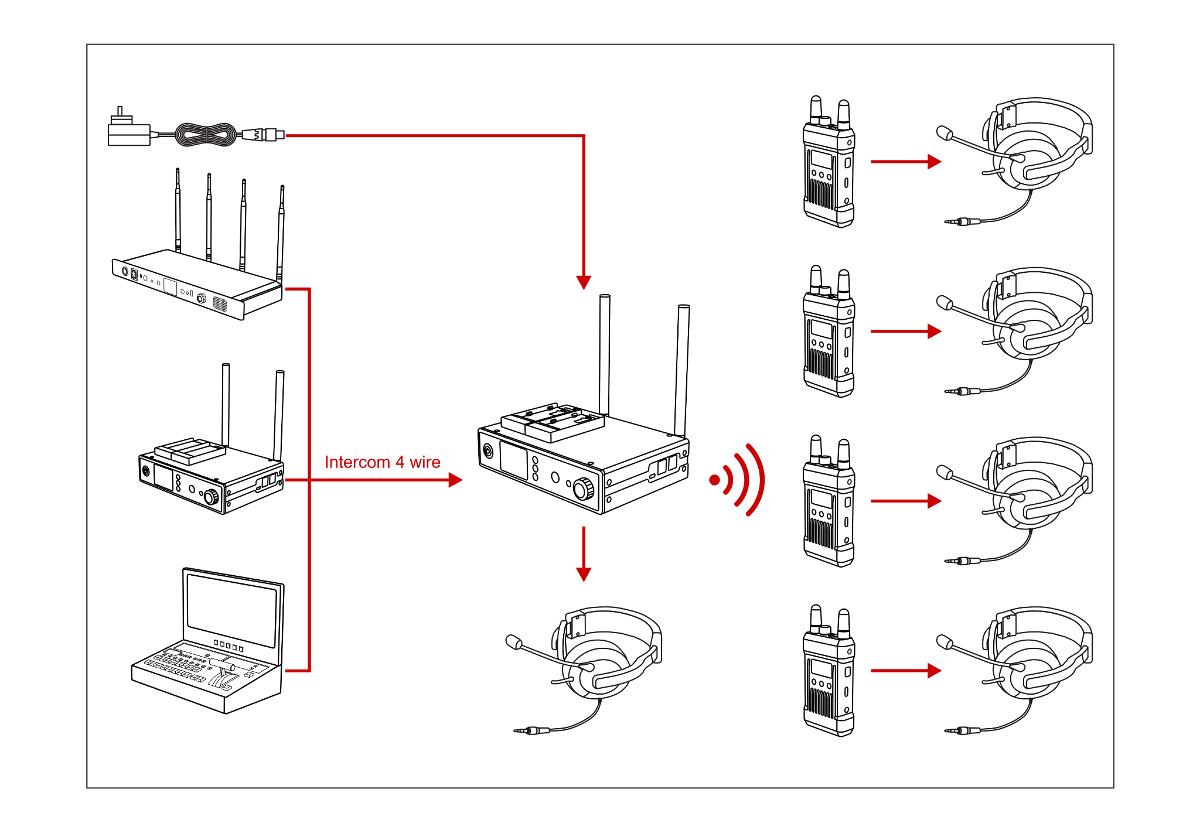 Intercom 4 wire